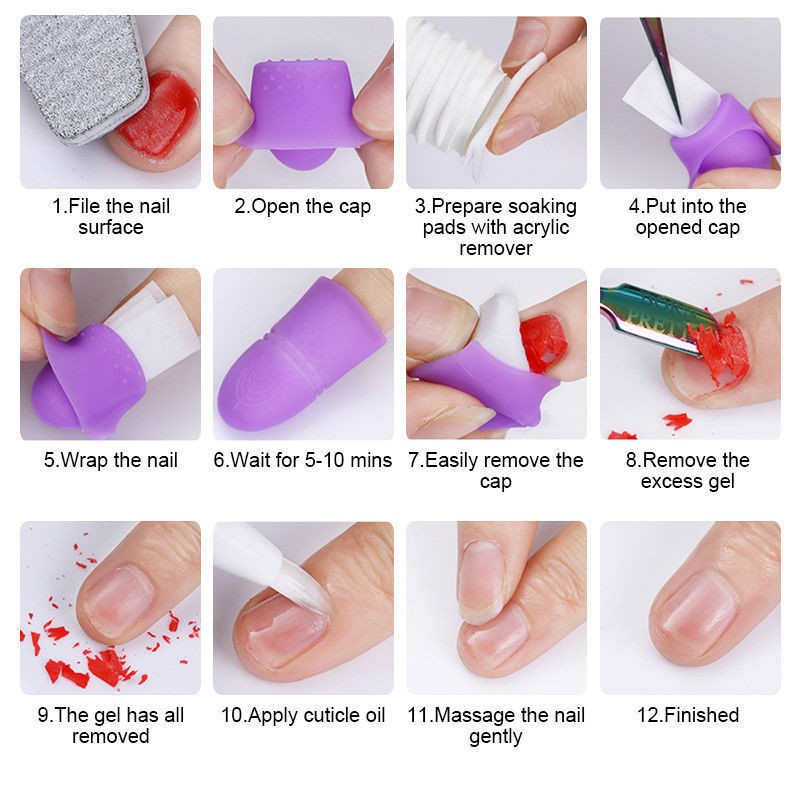 1.File the nail surface

2.Open the cap

3.Prepare soaking pads with acrylic remover

4.Put into the opened cap

5.Wrap the nail

6.Wait for 5-10 mins

7.Easily remove the cap

8.Remove the excess gel

9.The gel has all removed

10.Apply cuticle oil

11.Massage the nail gently

12.Finished